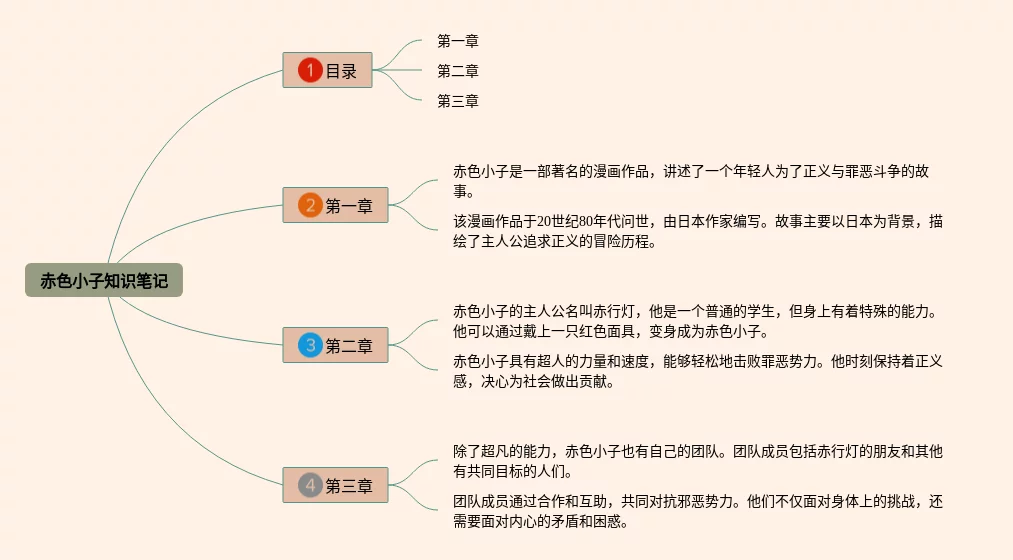 赤色小子知识笔记

1 目录
第一章
第二章
第三章

2 第一章
赤色小子是一部著名的漫画作品，讲述了一个年轻人为了正义与罪恶斗争的故事。
该漫画作品于20世纪80年代问世，由日本作家编写。故事主要以日本为背景，描绘了主人公追求正义的冒险历程。

3 第二章
赤色小子的主人公名叫赤行灯，他是一个普通的学生，但身上有着特殊的能力。他可以通过戴上一只红色面具，变身成为赤色小子。
赤色小子具有超人的力量和速度，能够轻松地击败罪恶势力。他时刻保持着正义感，决心为社会做出贡献。

4 第三章
除了超凡的能力，赤色小子也有自己的团队。团队成员包括赤行灯的朋友和其他有共同目标的人们。
团队成员通过合作和互助，共同对抗邪恶势力。他们不仅面对身体上的挑战，还需要面对内心的矛盾和困惑。